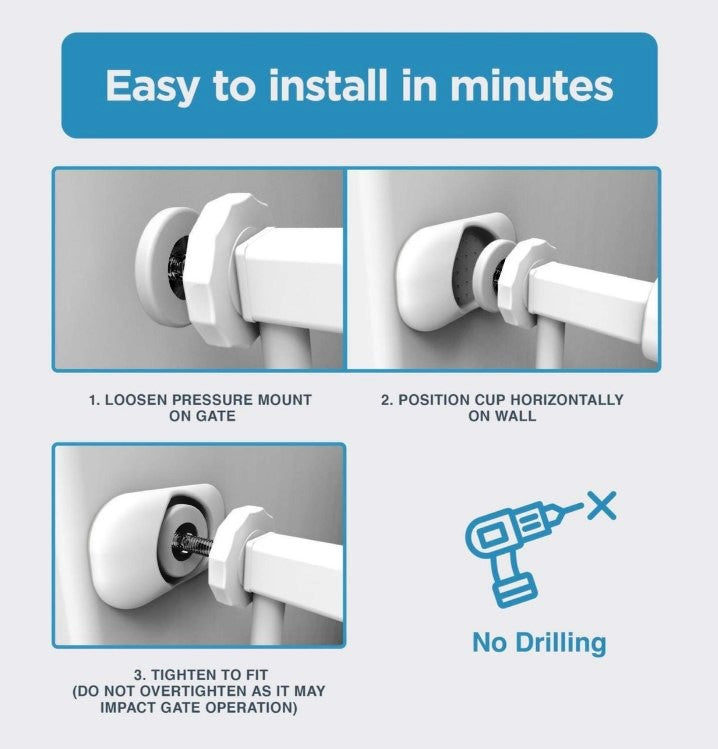 Easy to install in minutes

1. LOOSEN PRESSURE MOUNT ON GATE

2. POSITION CUP HORIZONTALLY ON WALL

3. TIGHTEN TO FIT (DO NOT OVERTIGHTEN AS IT MAY IMPACT GATE OPERATION)

No Drilling