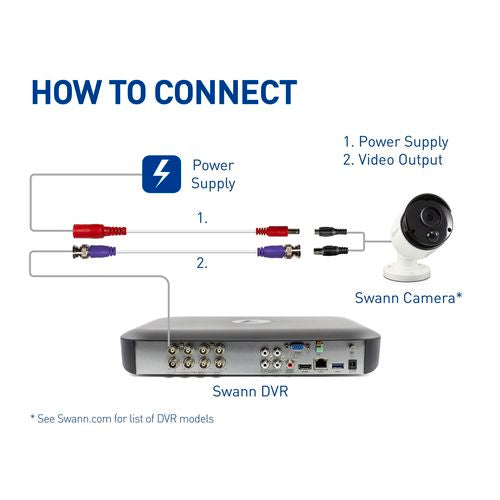 HOW TO CONNECT

1. Power Supply
2. Video Output

Power Supply

1.

2.

Swann Camera*

Swann DVR

* See Swann.com for list of DVR models